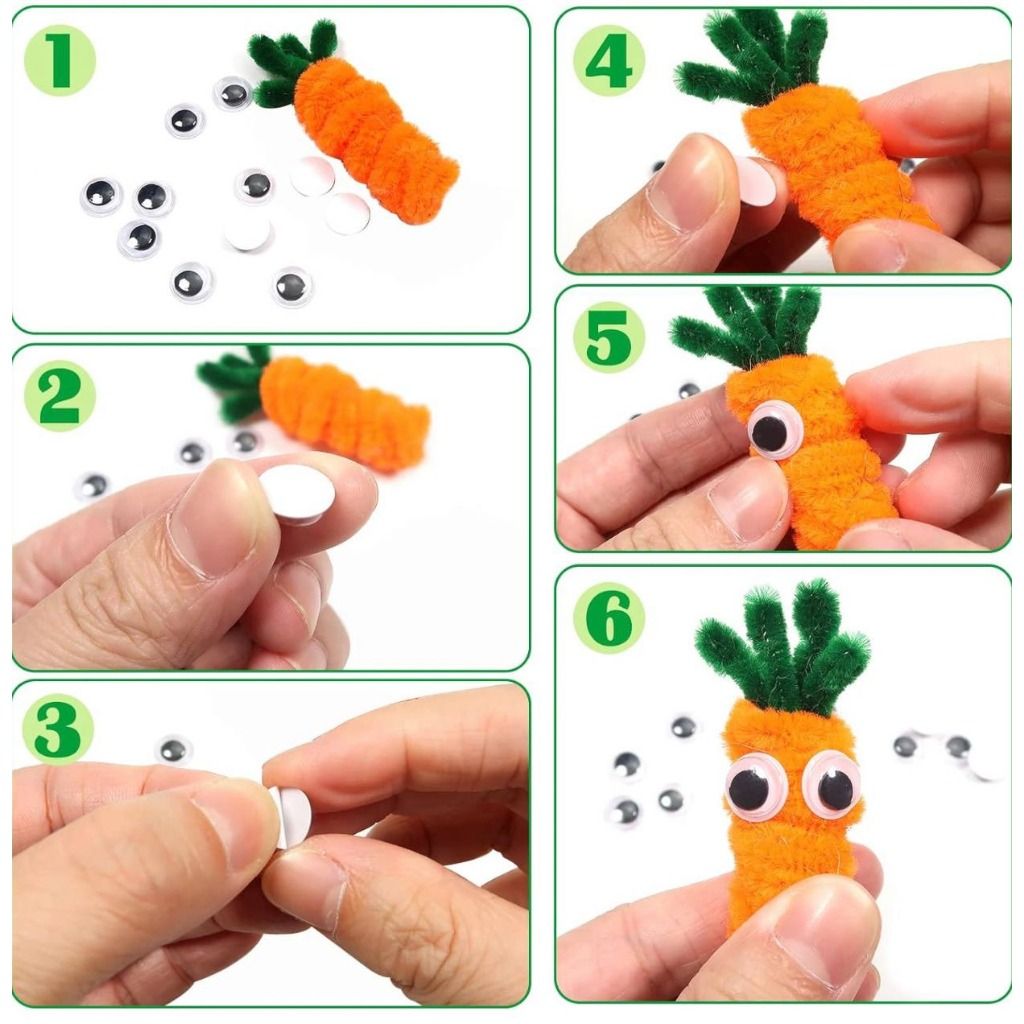 1

2

3

4

5

6