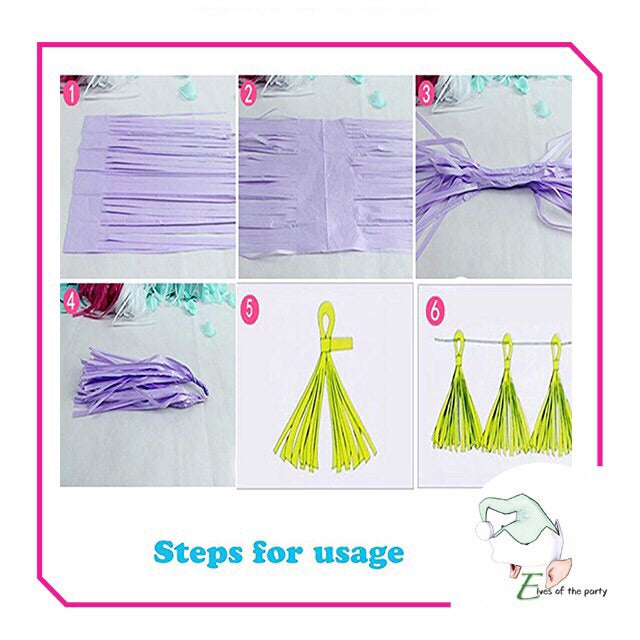 1
2
3
4
5
6
Steps for usage
Elves of the party