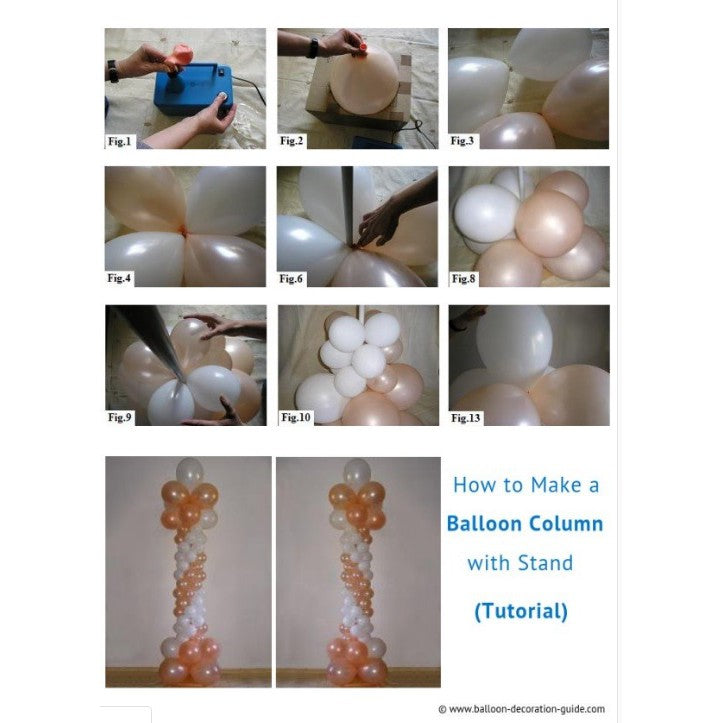 Fig.1

Fig.2

Fig.3

Fig.4

Fig.6

Fig.8

Fig.9

Fig.10

Fig.13

How to Make a
Balloon Column
with Stand
(Tutorial)

© www.balloon-decoration-guide.com